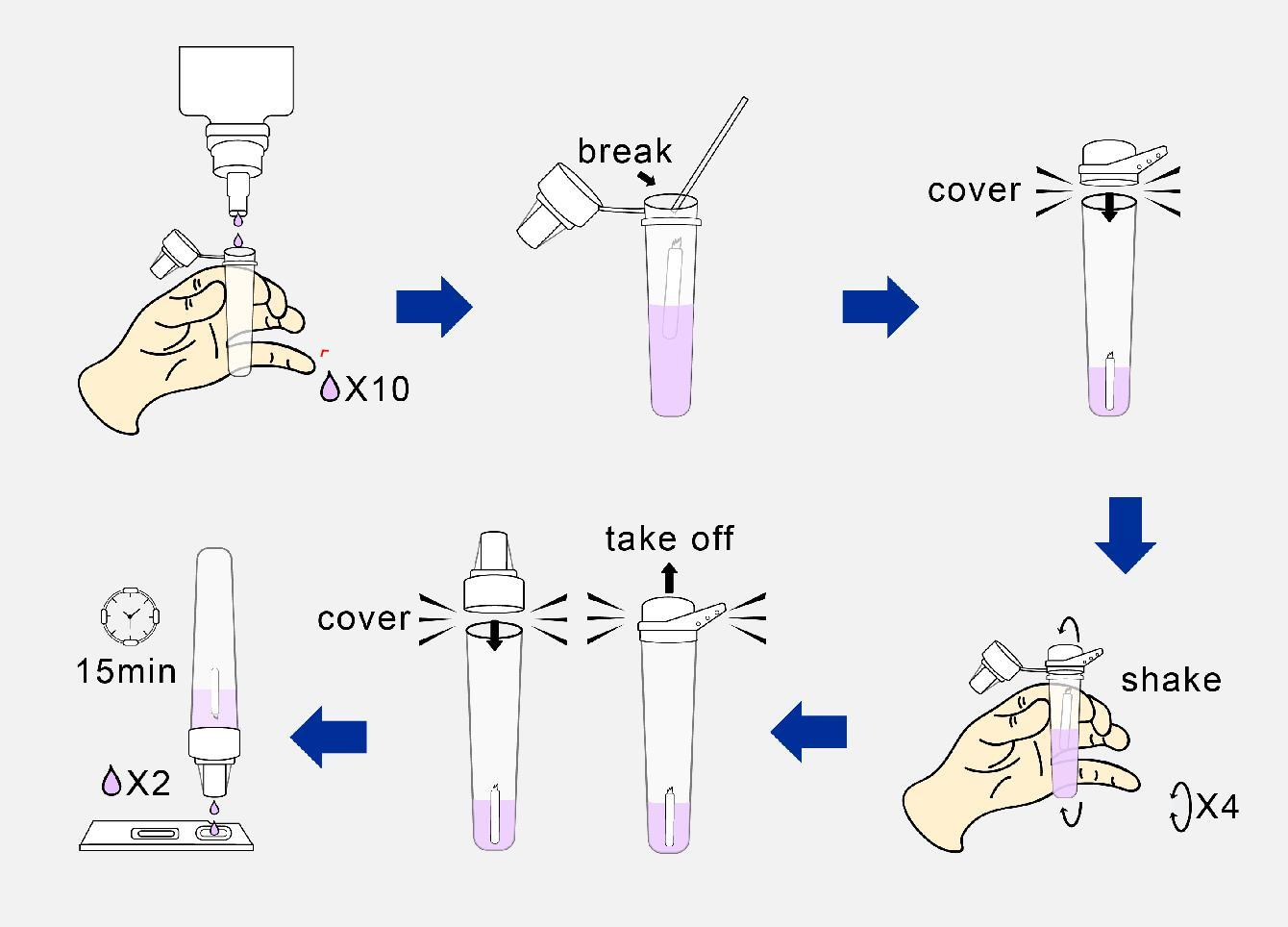 X10

break

cover

shake

X4

take off

cover

15min

X2