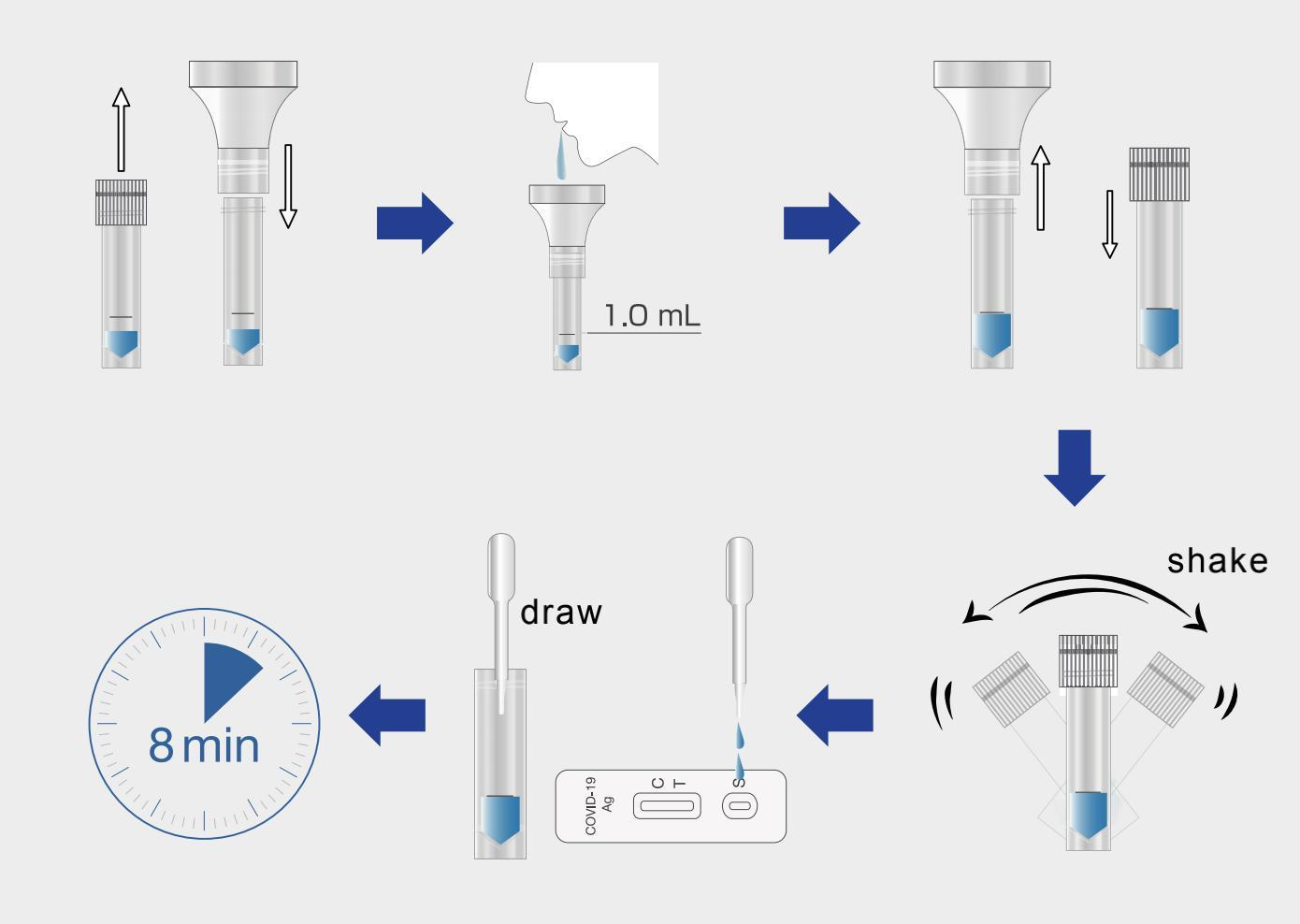 1.0 mL

shake

draw

COVID-19 Ag

C T

S

8 min