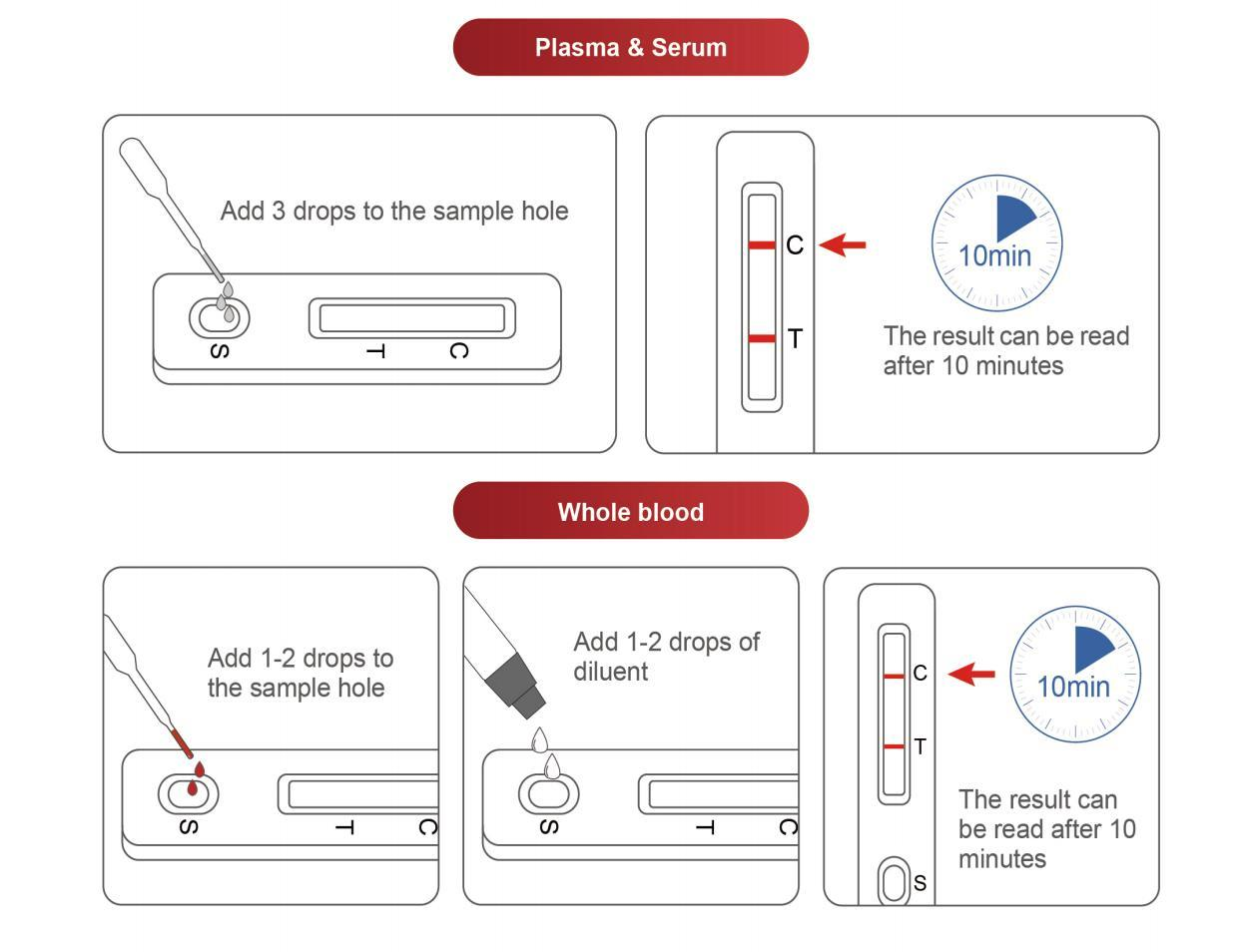 Plasma & Serum

Add 3 drops to the sample hole

S T C

C
T

10min

The result can be read after 10 minutes

Whole blood

Add 1-2 drops to the sample hole

S T C

Add 1-2 drops of diluent

S T C

C
T
S

10min

The result can be read after 10 minutes