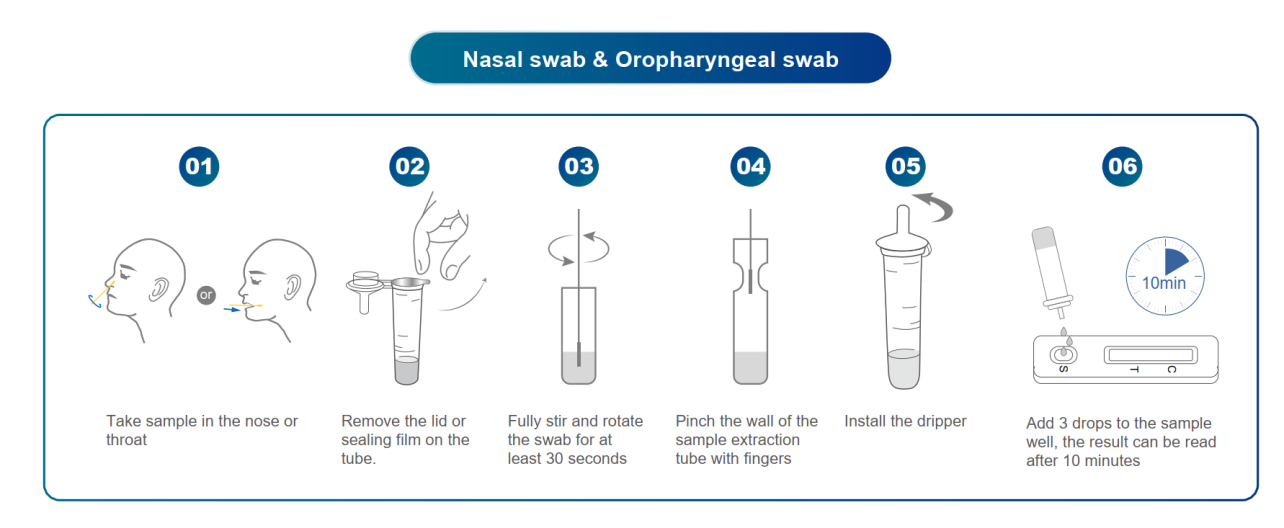 Nasal swab & Oropharyngeal swab

01

or

Take sample in the nose or throat

02

Remove the lid or sealing film on the tube.

03

Fully stir and rotate the swab for at least 30 seconds

04

Pinch the wall of the sample extraction tube with fingers

05

Install the dripper

06

10min

S T C

Add 3 drops to the sample well, the result can be read after 10 minutes