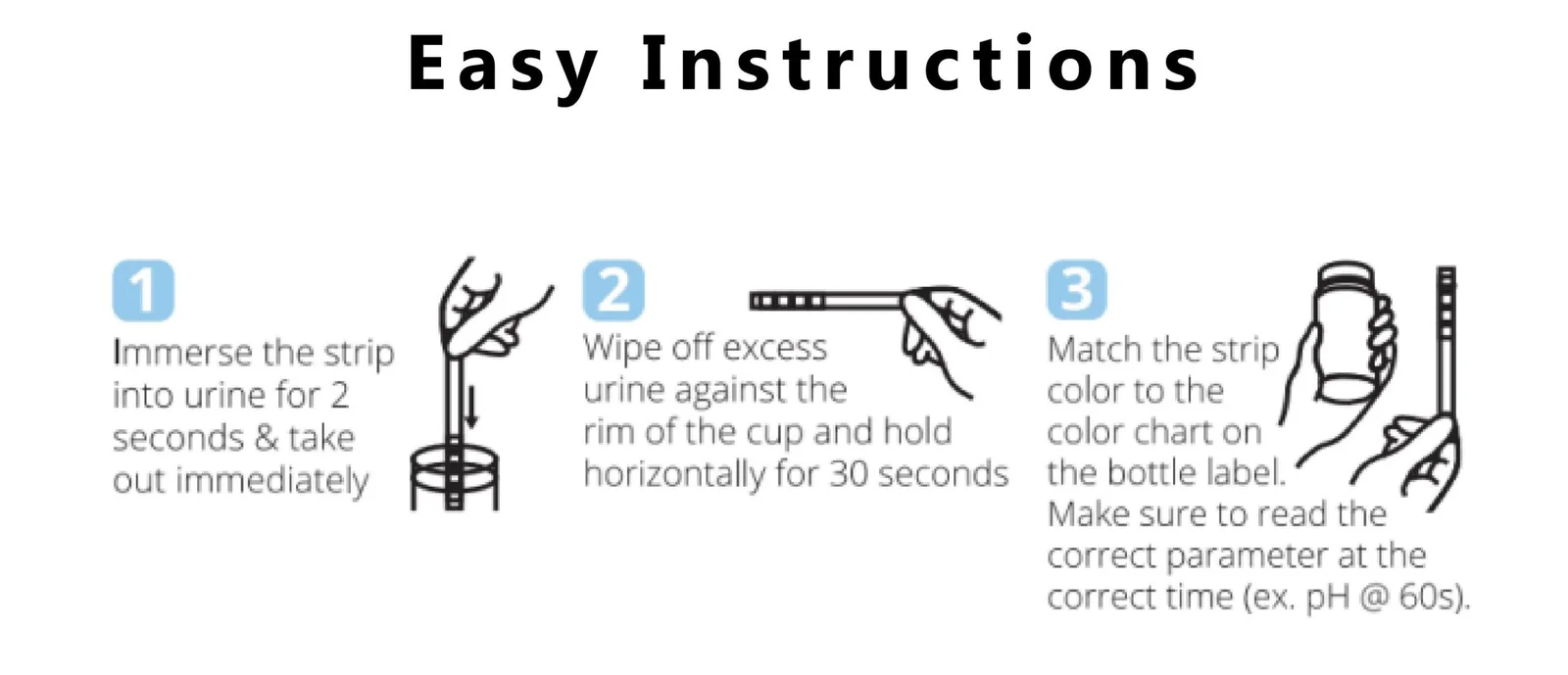 Easy Instructions

1
Immerse the strip into urine for 2 seconds & take out immediately

2
Wipe off excess urine against the rim of the cup and hold horizontally for 30 seconds

3
Match the strip color to the color chart on the bottle label. Make sure to read the correct parameter at the correct time (ex. pH @ 60s).